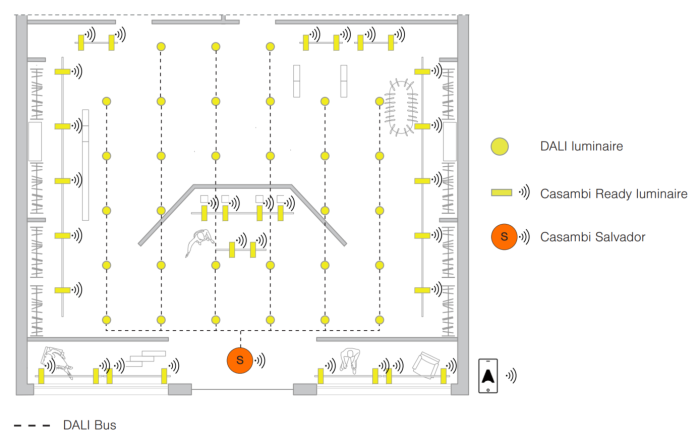 S

DALI luminaire

Casambi Ready luminaire

S Casambi Salvador

DALI Bus