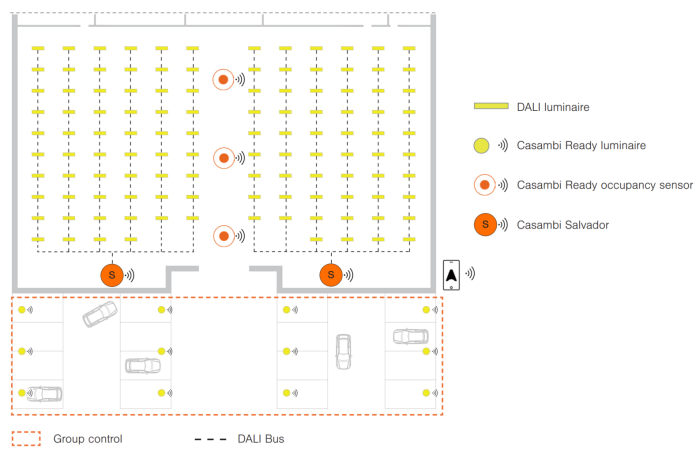 S

S

DALI luminaire

Casambi Ready luminaire

Casambi Ready occupancy sensor

S Casambi Salvador

Group control

DALI Bus