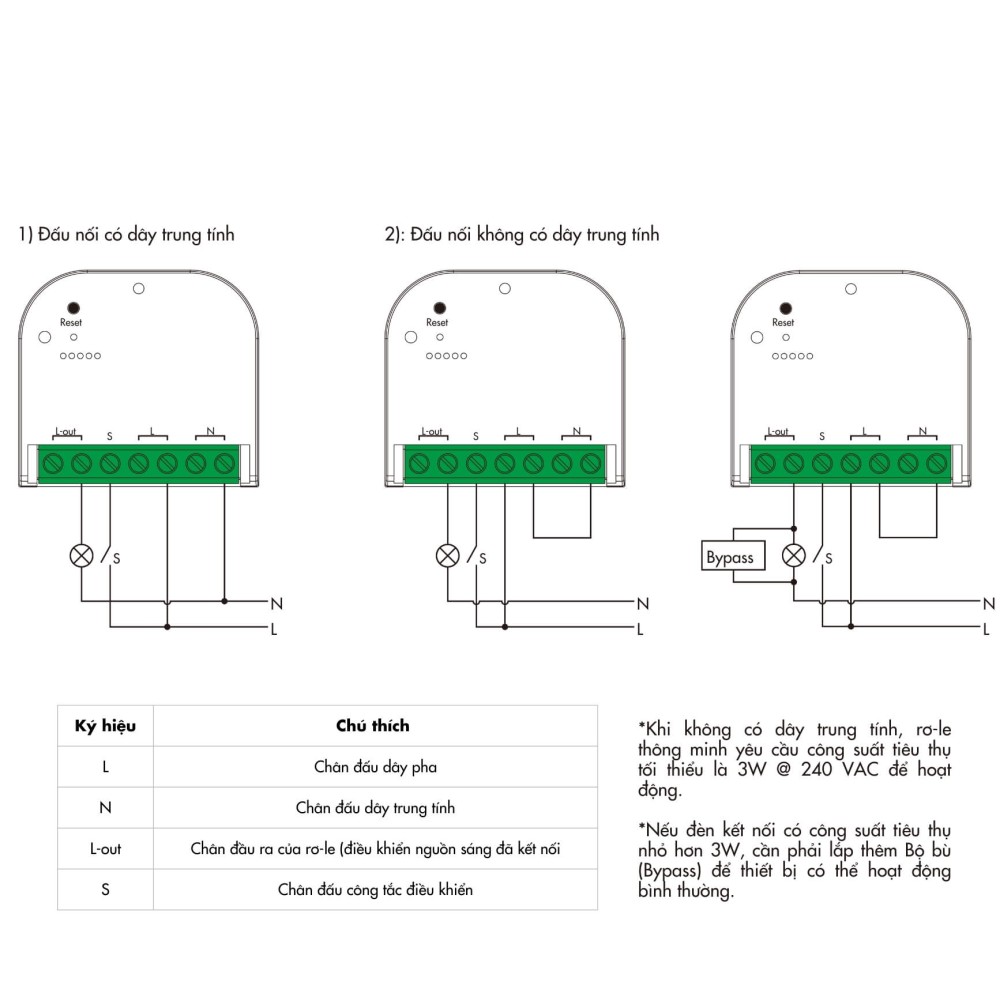 1) Đấu nối có dây trung tính

Reset

L-out S L N

S

N
L

2): Đấu nối không có dây trung tính

Reset

L-out S L N

S

N
L

Reset

L-out S L N

Bypass

S

N
L

| Ký hiệu | Chú thích |
|---|---|
| L | Chân đấu dây pha |
| N | Chân đấu dây trung tính |
| L-out | Chân đầu ra của rơ-le (điều khiển nguồn sáng đã kết nối |
| S | Chân đấu công tắc điều khiển |

*Khi không có dây trung tính, rơ-le thông minh yêu cầu công suất tiêu thụ tối thiểu là 3W @ 240 VAC để hoạt động.

*Nếu đèn kết nối có công suất tiêu thụ nhỏ hơn 3W, cần phải lắp thêm Bộ bù (Bypass) để thiết bị có thể hoạt động bình thường.