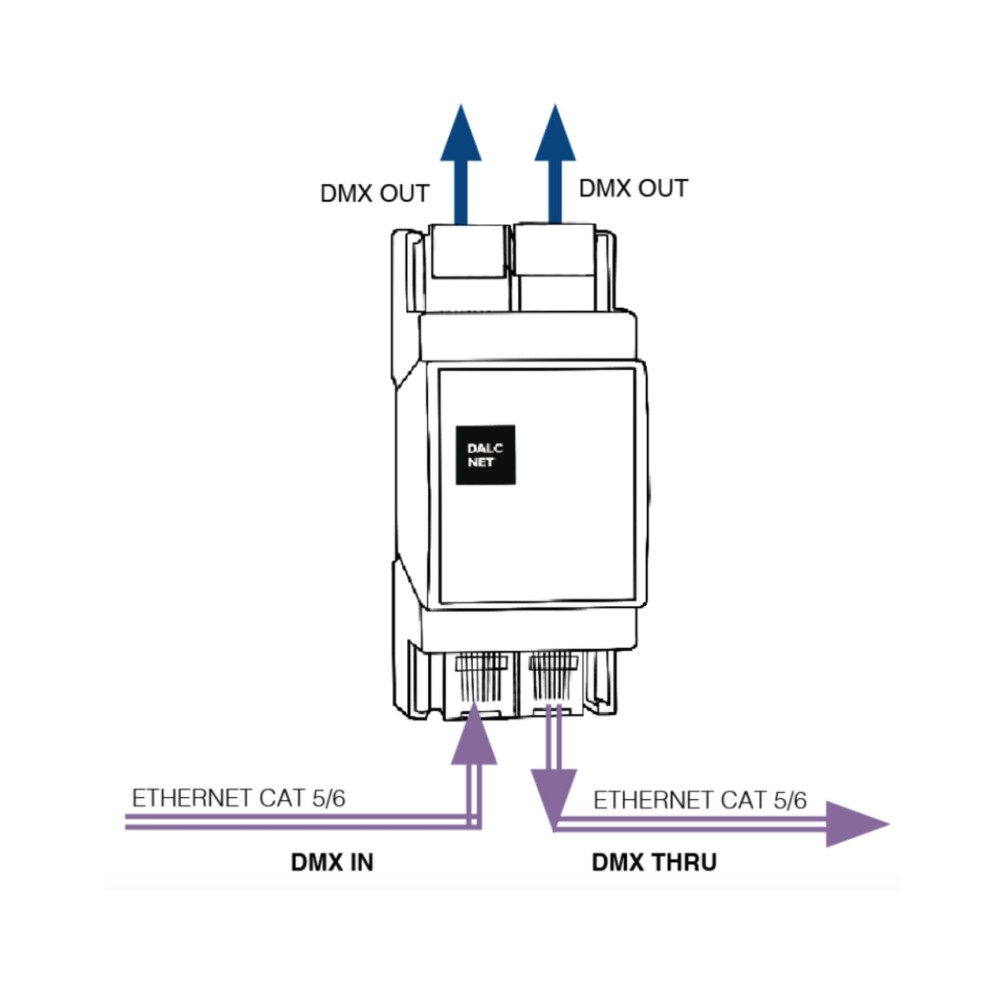 DMX OUT

DMX OUT

DALC
NET

ETHERNET CAT 5/6

ETHERNET CAT 5/6

DMX IN

DMX THRU